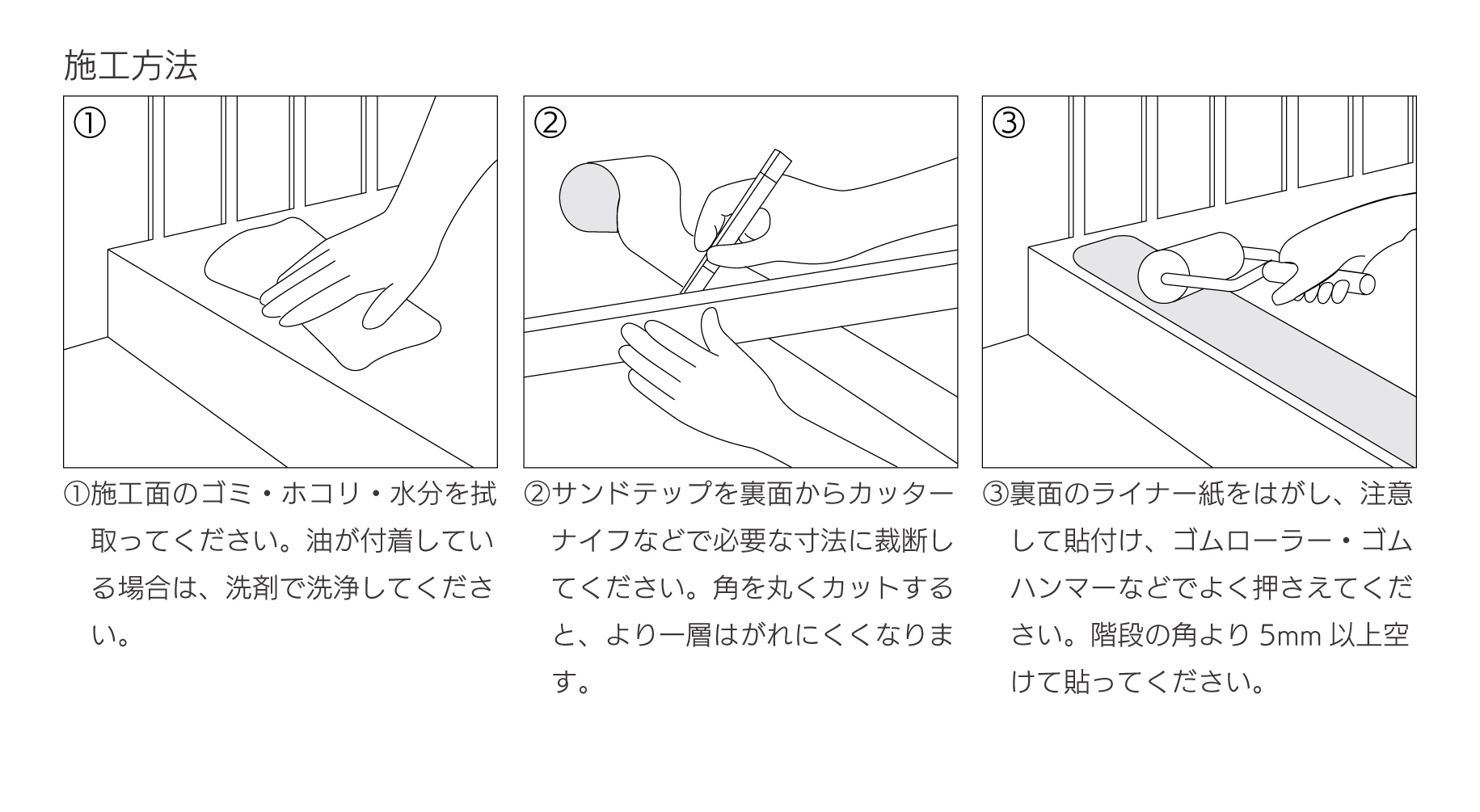 施工方法

①

②

③

①施工面のゴミ・ホコリ・水分を拭取ってください。油が付着している場合は、洗剤で洗浄してください。

②サンドテップを裏面からカッターナイフなどで必要な寸法に裁断してください。角を丸くカットすると、より一層はがれにくくなります。

③裏面のライナー紙をはがし、注意して貼付け、ゴムローラー・ゴムハンマーなどでよく押さえてください。階段の角より 5mm 以上空けて貼ってください。